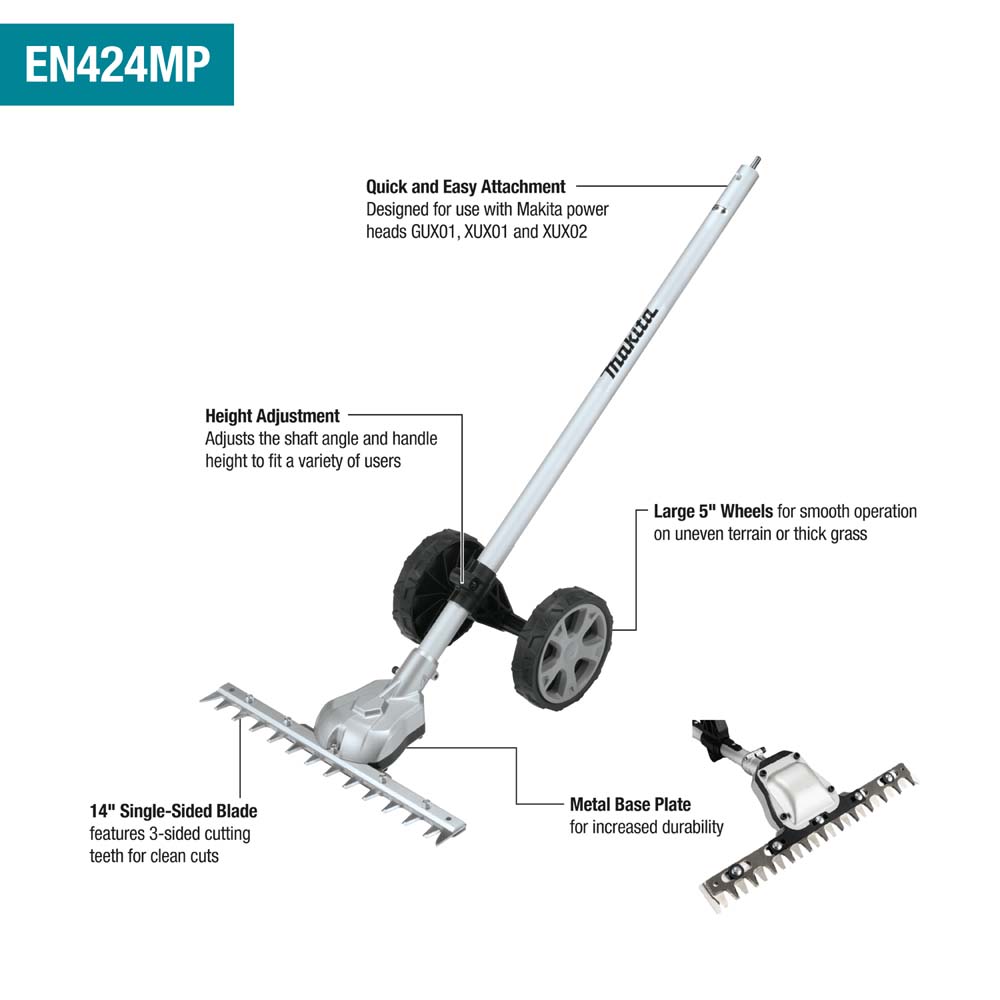 EN424MP

Quick and Easy Attachment
Designed for use with Makita power heads GUX01, XUX01 and XUX02

makita

Height Adjustment
Adjusts the shaft angle and handle height to fit a variety of users

Large 5" Wheels for smooth operation on uneven terrain or thick grass

14" Single-Sided Blade
features 3-sided cutting teeth for clean cuts

Metal Base Plate
for increased durability