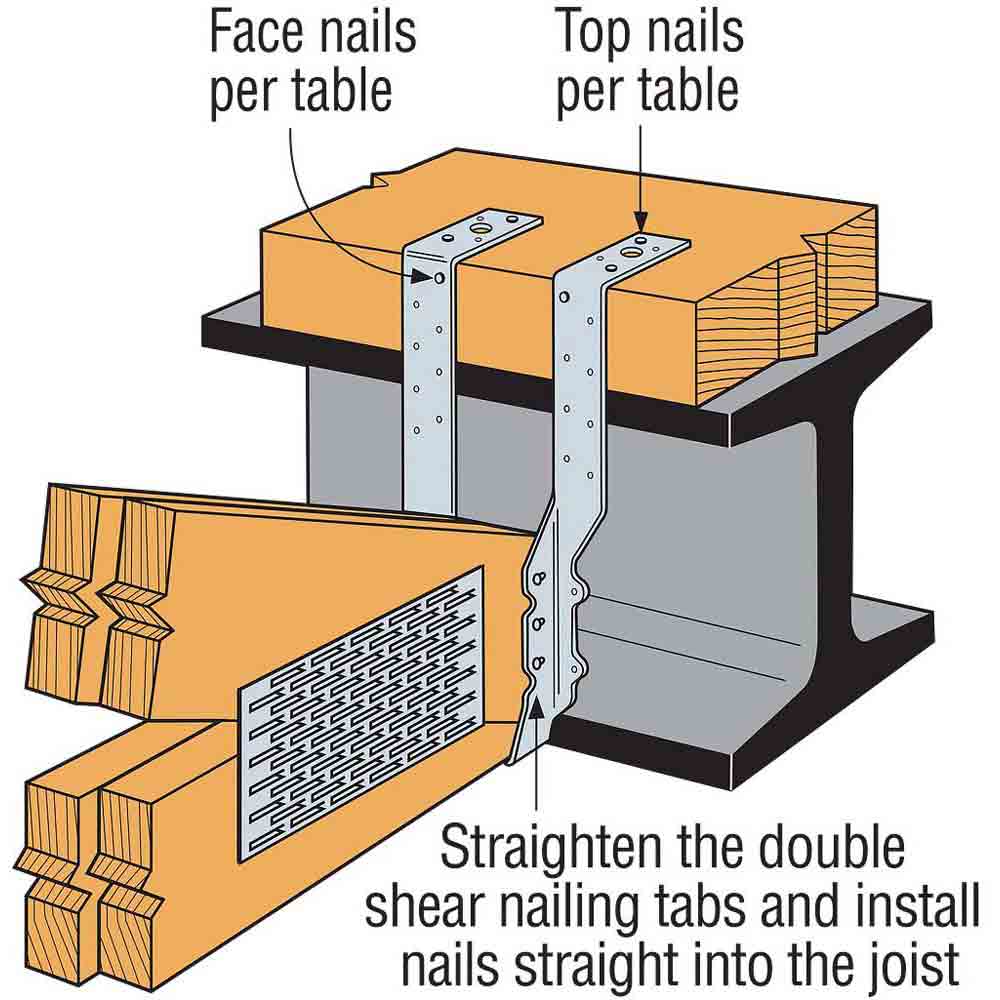 Face nails per table

Top nails per table

Straighten the double shear nailing tabs and install nails straight into the joist