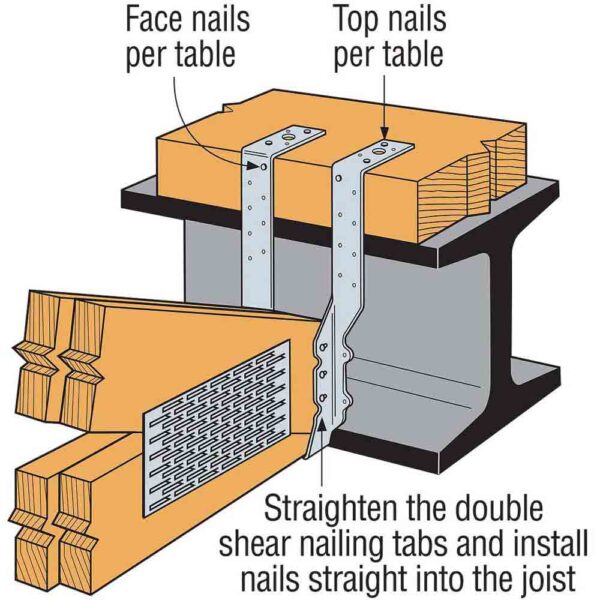 Face nails per table

Top nails per table

Straighten the double shear nailing tabs and install nails straight into the joist