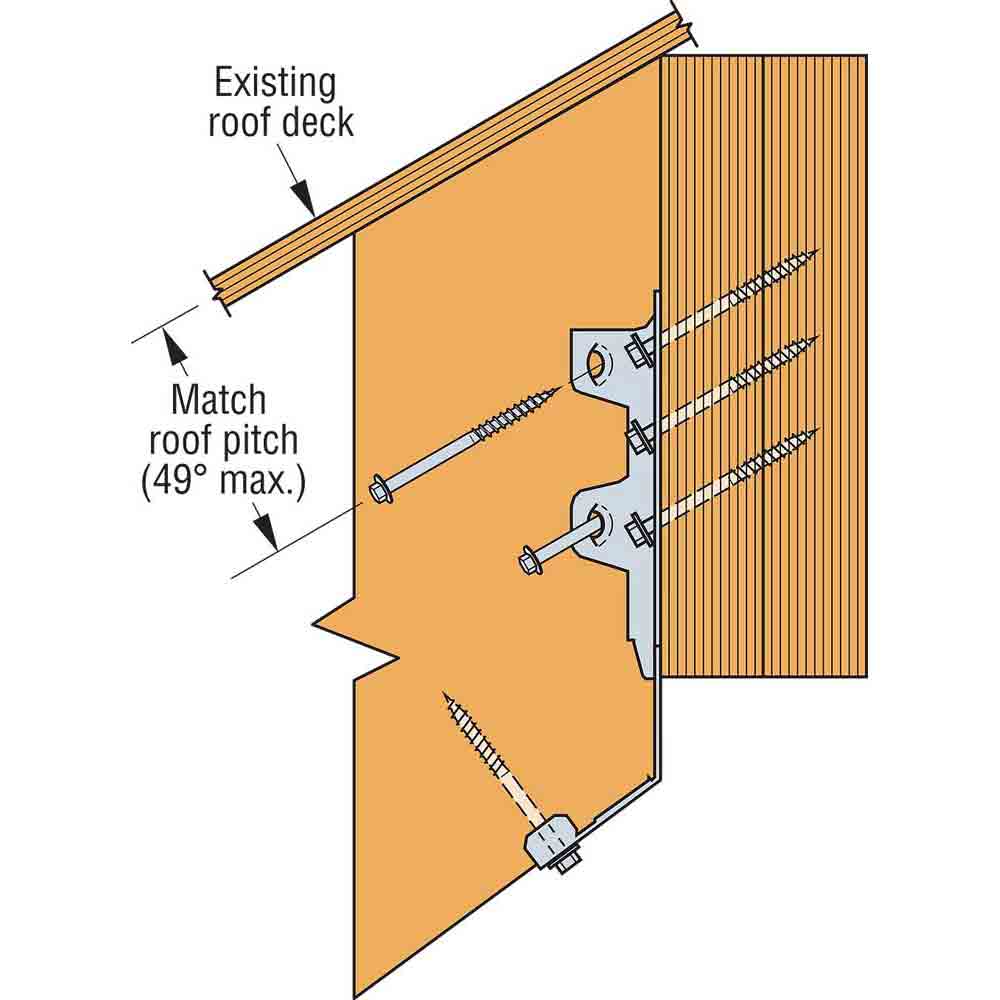 Existing roof deck

Match roof pitch (49° max.)