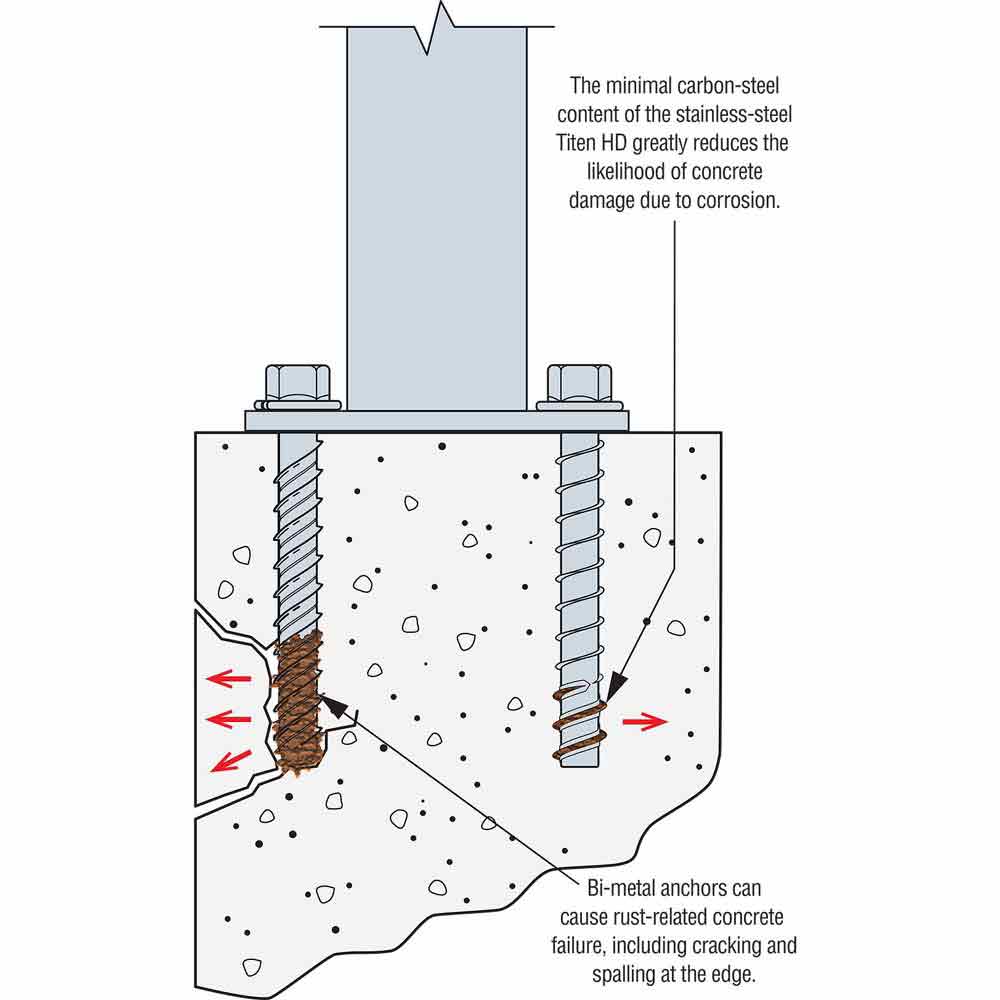 The minimal carbon-steel content of the stainless-steel Titen HD greatly reduces the likelihood of concrete damage due to corrosion.

Bi-metal anchors can cause rust-related concrete failure, including cracking and spalling at the edge.