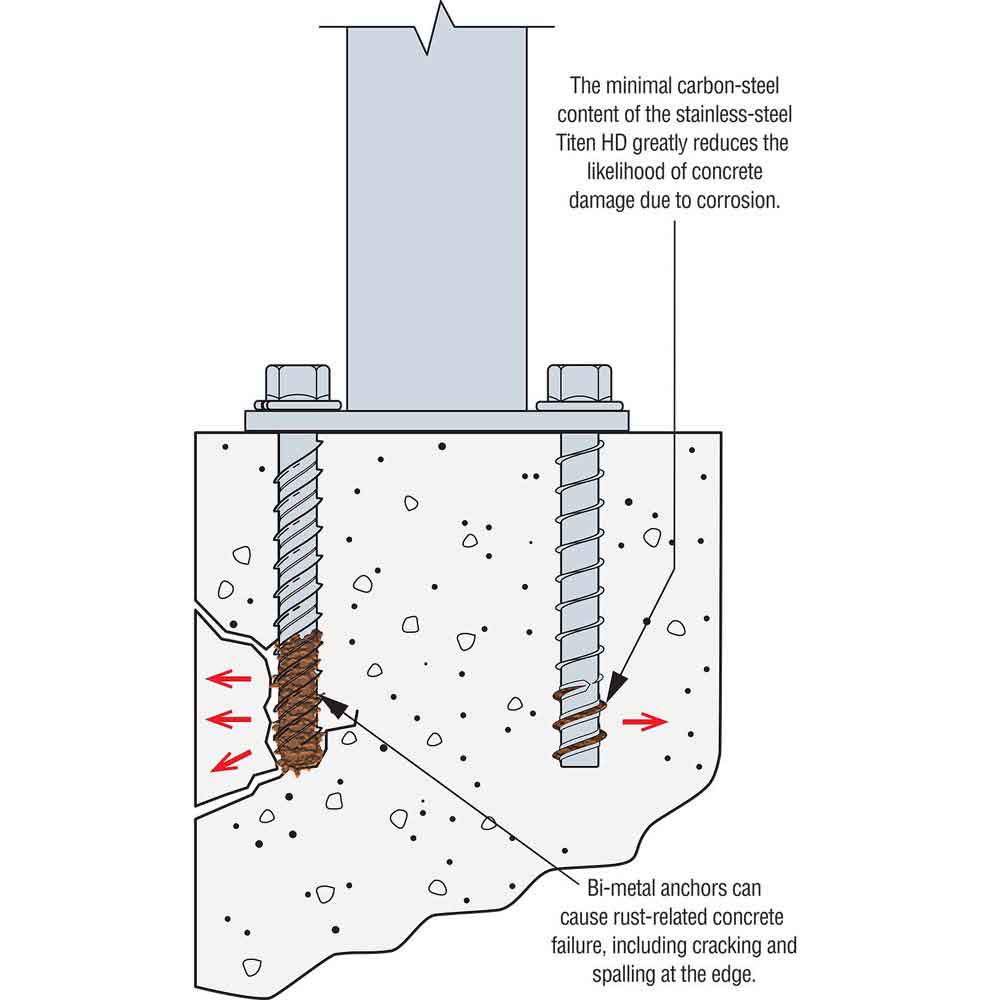 The minimal carbon-steel content of the stainless-steel Titen HD greatly reduces the likelihood of concrete damage due to corrosion.

Bi-metal anchors can cause rust-related concrete failure, including cracking and spalling at the edge.