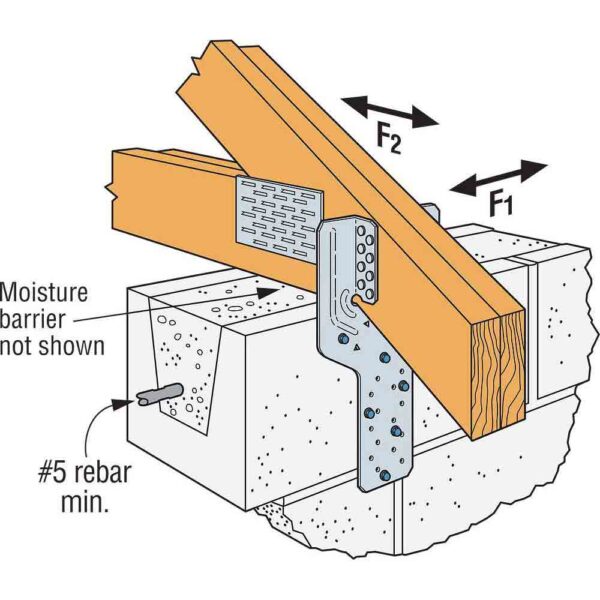 $F_2$

$F_1$

Moisture barrier not shown

#5 rebar min.