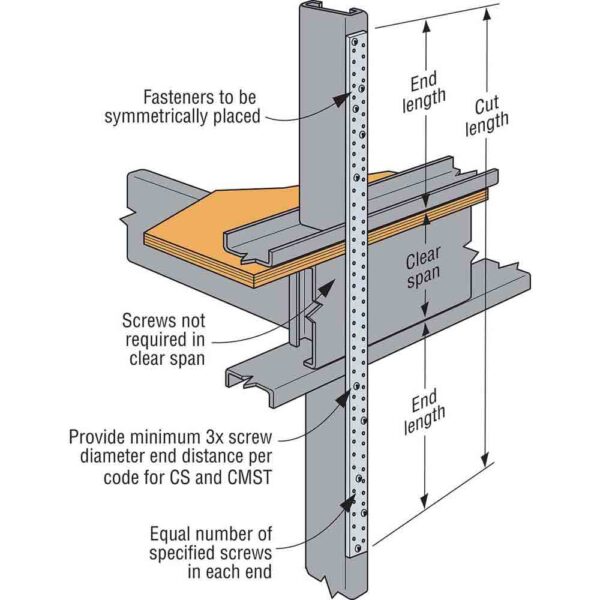 Fasteners to be symmetrically placed

End length

Cut length

Clear span

Screws not required in clear span

End length

Provide minimum 3x screw diameter end distance per code for CS and CMST

Equal number of specified screws in each end