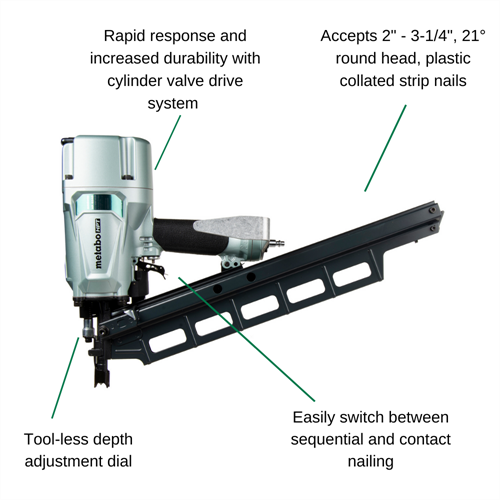 Rapid response and increased durability with cylinder valve drive system

Accepts 2" - 3-1/4", 21° round head, plastic collated strip nails

metabo HPT

Tool-less depth adjustment dial

Easily switch between sequential and contact nailing